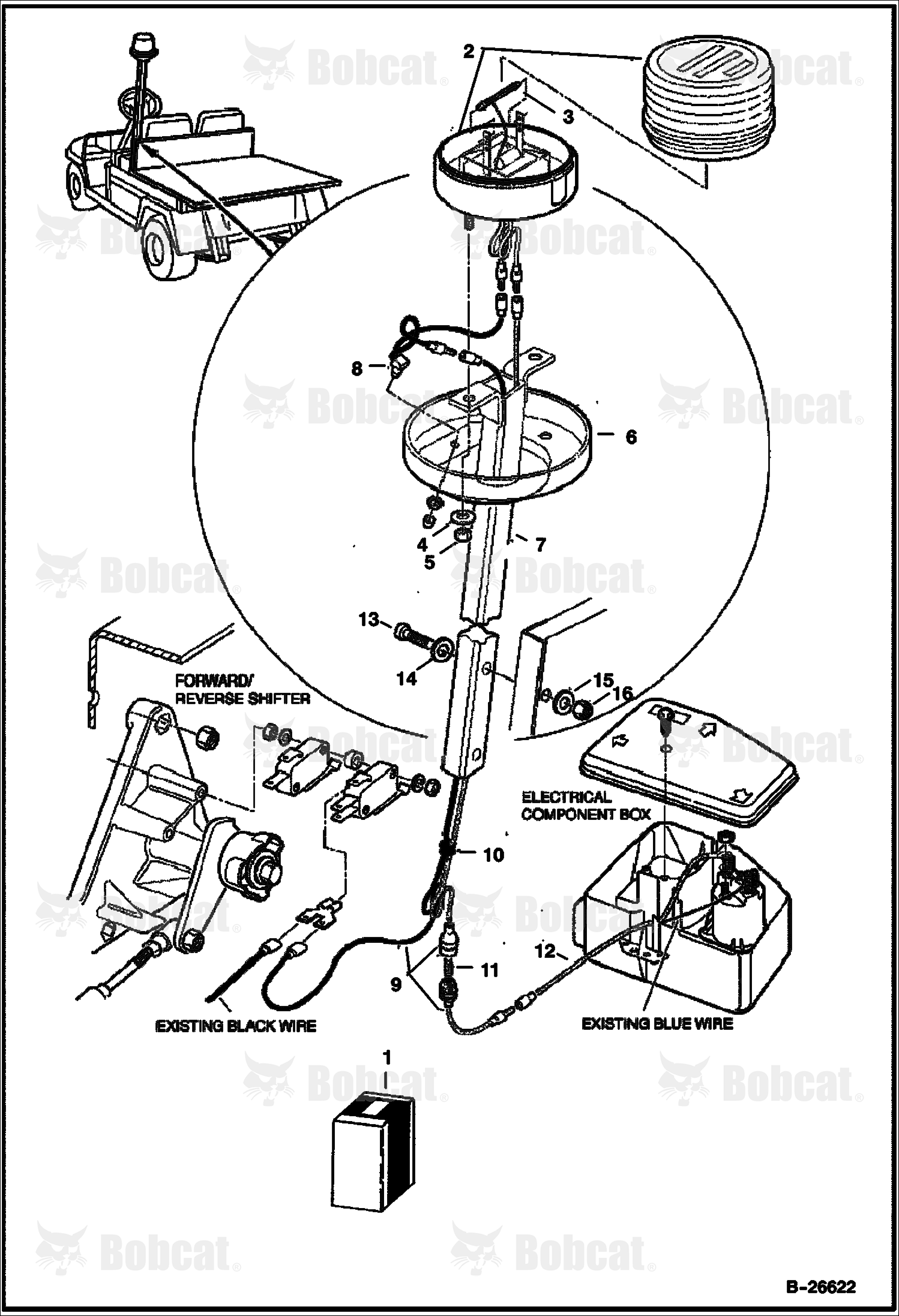 Bobcat

2
3
8
6
4
5
7
13
14
15
16
FORWARD/ REVERSE SHIFTER
ELECTRICAL COMPONENT BOX
10
12
11
9
EXISTING BLACK WIRE
EXISTING BLUE WIRE
1
B-26622